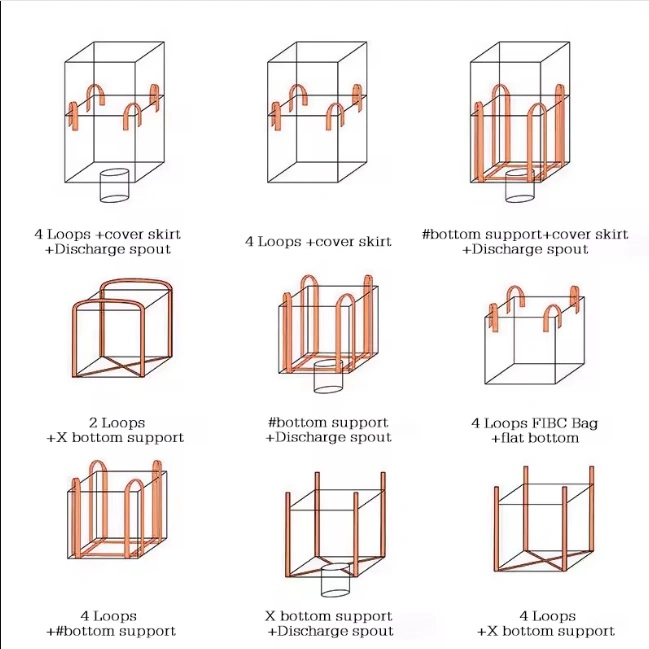 4 Loops +cover skirt
+Discharge spout

4 Loops +cover skirt

#bottom support+cover skirt
+Discharge spout

2 Loops
+X bottom support

#bottom support
+Discharge spout

4 Loops FIBC Bag
+flat bottom

4 Loops
+#bottom support

X bottom support
+Discharge spout

4 Loops
+X bottom support